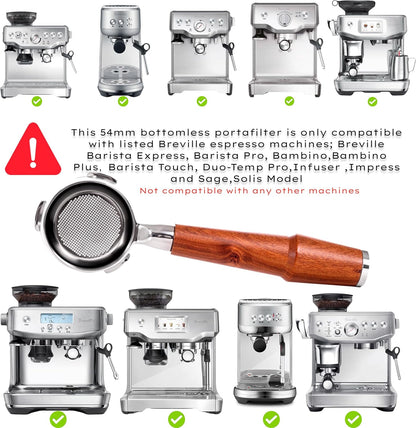 This 54mm bottomless portafilter is only compatible with listed Breville espresso machines; Breville Barista Express, Barista Pro, Bambino,Bambino Plus, Barista Touch, Duo-Temp Pro,Infuser ,Impress and Sage,Solis Model

Not compatible with any other machines