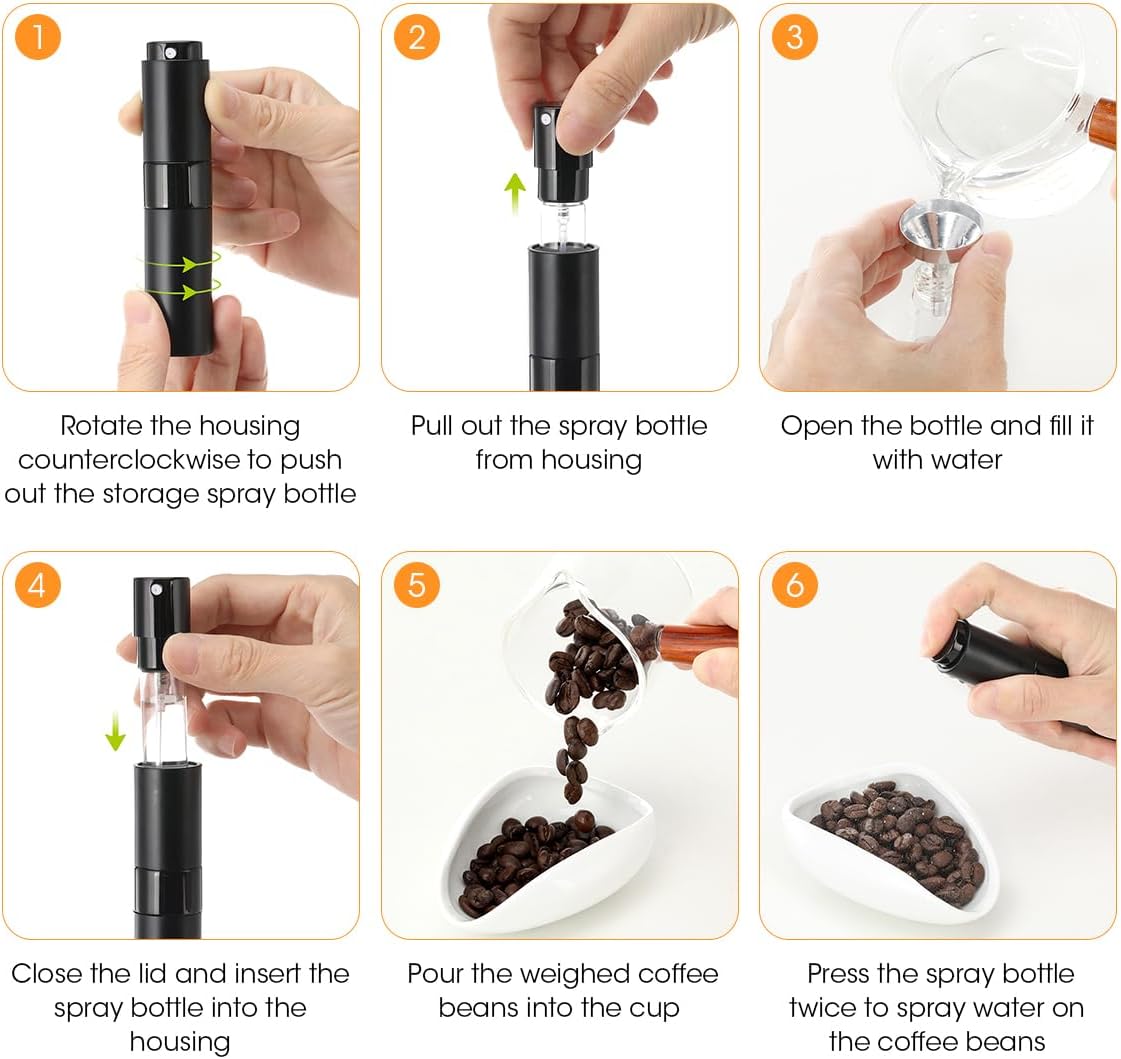 1

Rotate the housing counterclockwise to push out the storage spray bottle

2

Pull out the spray bottle from housing

3

Open the bottle and fill it with water

4

Close the lid and insert the spray bottle into the housing

5

Pour the weighed coffee beans into the cup

6

Press the spray bottle twice to spray water on the coffee beans